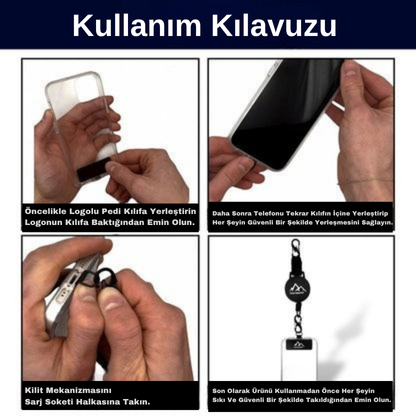 Kullanım Kılavuzu

Öncelikle Logolu Pedi Kılıfa Yerleştirin Logonun Kılıfa Baktığından Emin Olun.

Daha Sonra Telefonu Tekrar Kılıfın İçine Yerleştirip Her Şeyin Güvenli Bir Şekilde Yerleşmesini Sağlayın.

Kilit Mekanizmasını Sarj Soketi Halkasına Takın.

Son Olarak Ürünü Kullanmadan Önce Her Şeyin Sıkı Ve Güvenli Bir Şekilde Takıldığından Emin Olun.